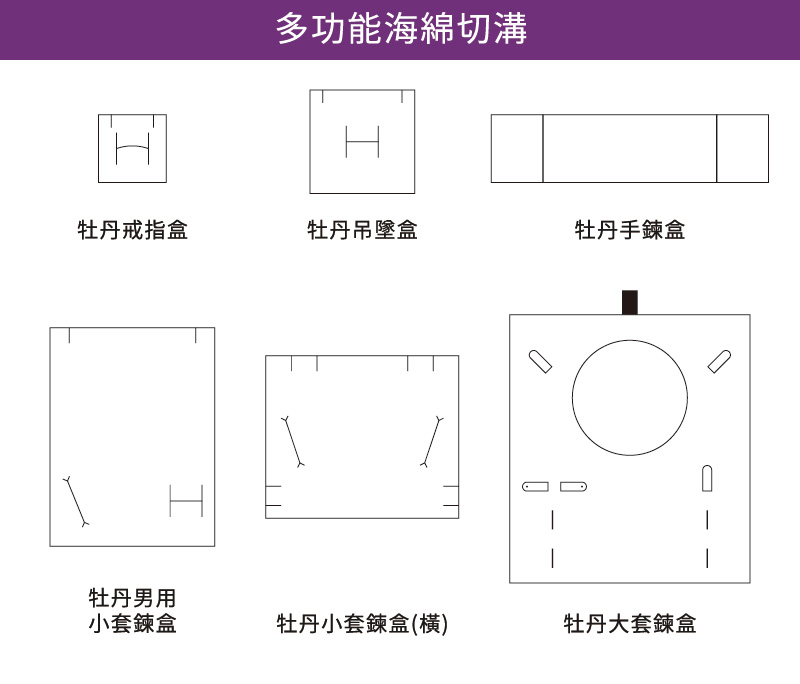 多功能海綿切溝

牡丹戒指盒

牡丹吊墜盒

牡丹手鍊盒

牡丹男用
小套鍊盒

牡丹小套鍊盒(橫)

牡丹大套鍊盒